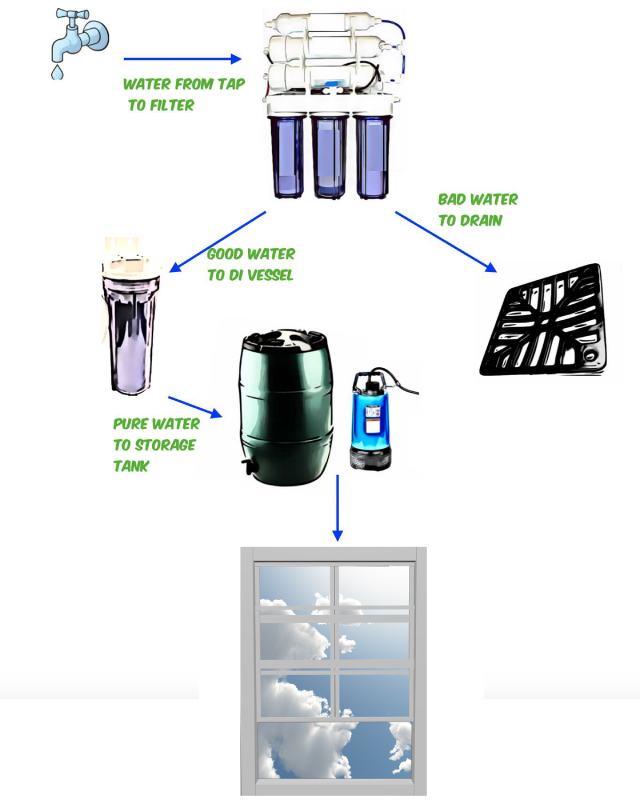 WATER FROM TAP TO FILTER

BAD WATER TO DRAIN

GOOD WATER TO DI VESSEL

PURE WATER TO STORAGE TANK